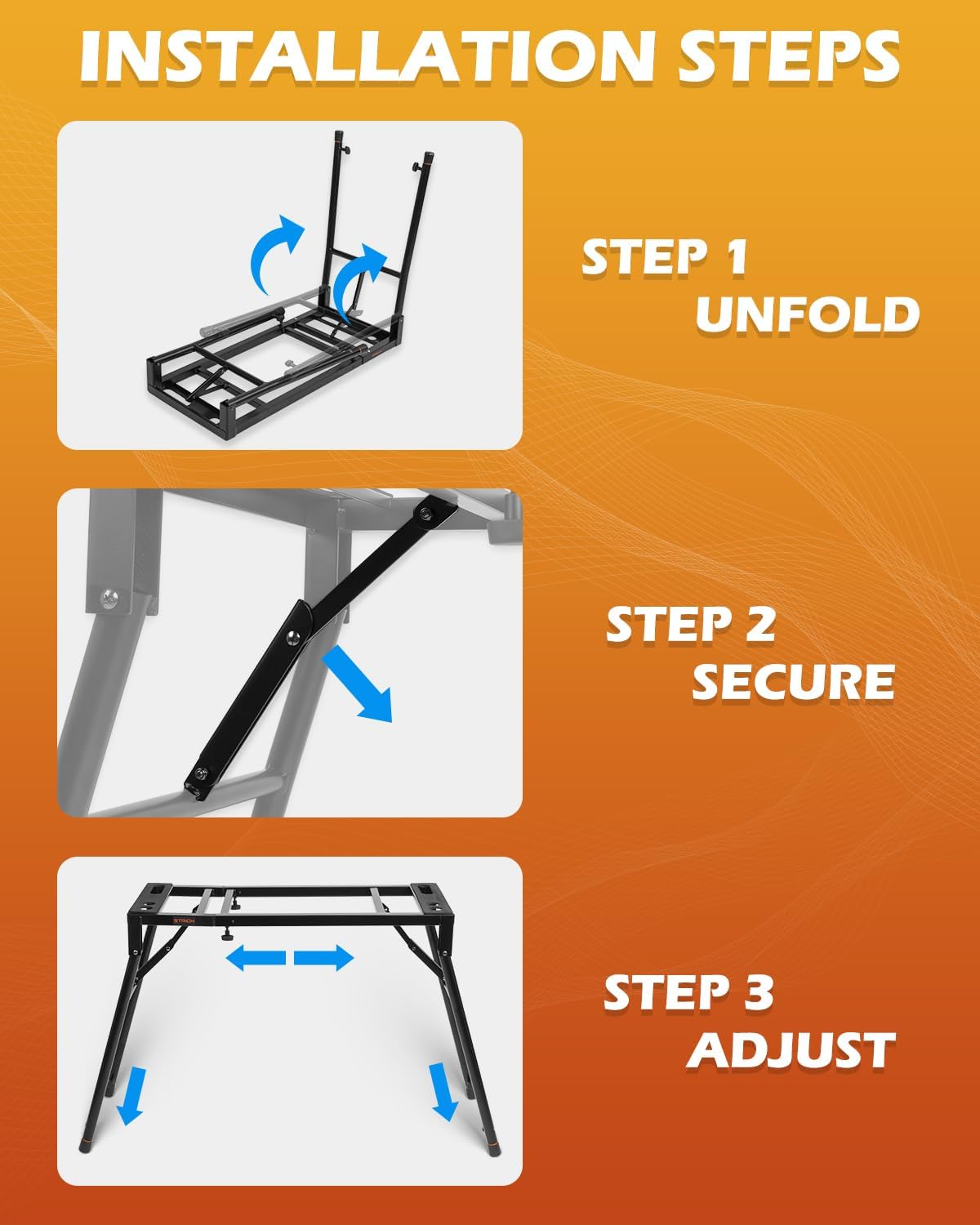 INSTALLATION STEPS

STEP 1
UNFOLD

STEP 2
SECURE

STRICH

STEP 3
ADJUST